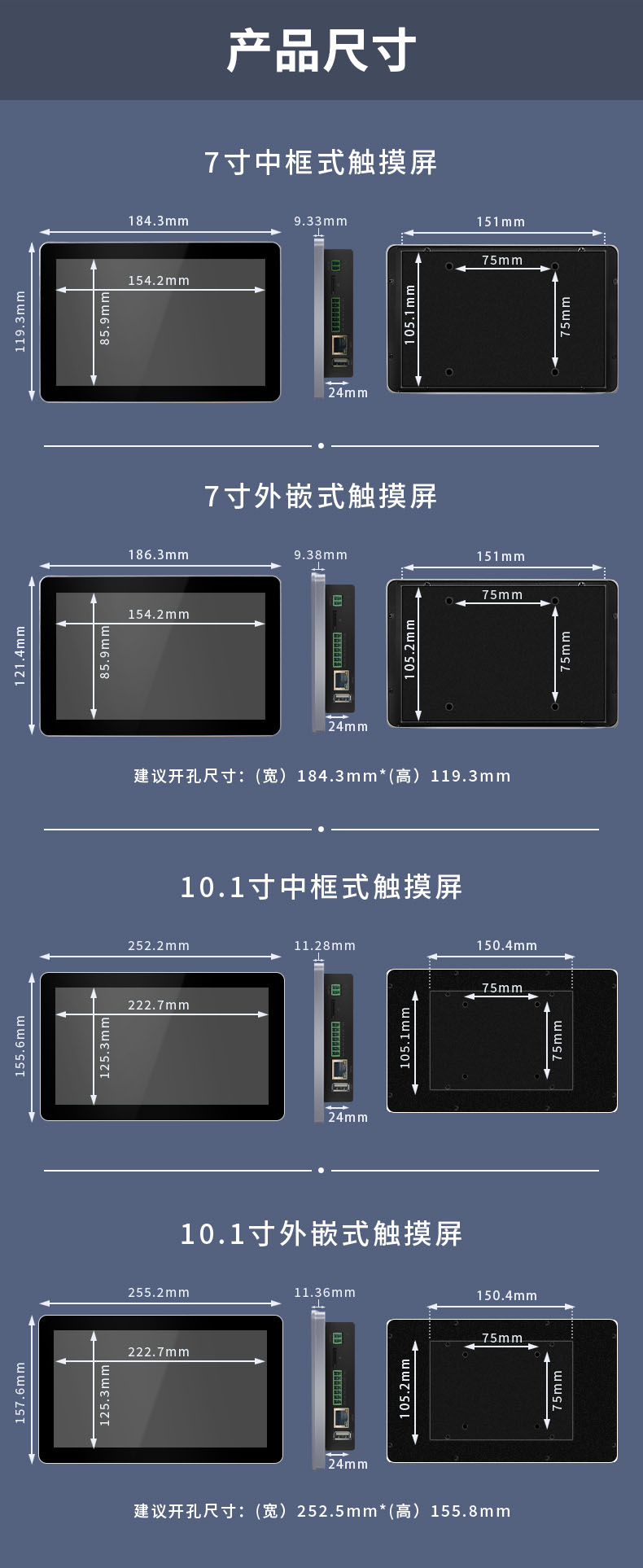 产品尺寸

7寸中框式触摸屏

184.3mm
119.3mm
154.2mm
85.9mm
9.33mm
24mm
151mm
75mm
105.1mm
75mm

7寸外嵌式触摸屏

186.3mm
121.4mm
154.2mm
85.9mm
9.38mm
24mm
151mm
75mm
105.2mm
75mm

建议开孔尺寸：（宽）184.3mm*(高）119.3mm

10.1寸中框式触摸屏

252.2mm
155.6mm
222.7mm
125.3mm
11.28mm
24mm
150.4mm
75mm
105.1mm
75mm

10.1寸外嵌式触摸屏

255.2mm
157.6mm
222.7mm
125.3mm
11.36mm
24mm
150.4mm
75mm
105.2mm
75mm

建议开孔尺寸：（宽）252.5mm*(高）155.8mm